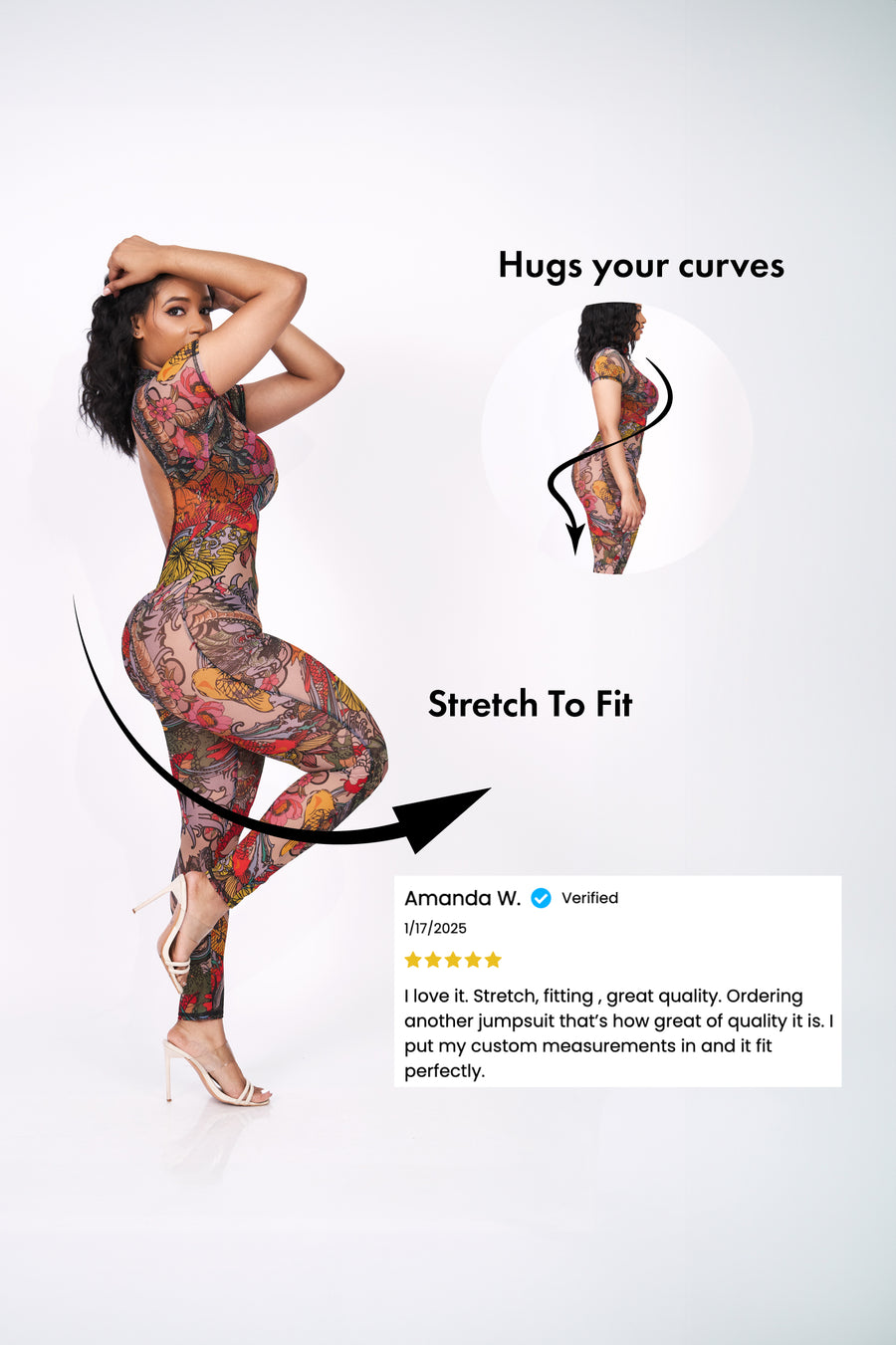 Hugs your curves

Stretch To Fit

Amanda W. Verified
1/17/2025

I love it. Stretch, fitting , great quality. Ordering another jumpsuit that's how great of quality it is. I put my custom measurements in and it fit perfectly.